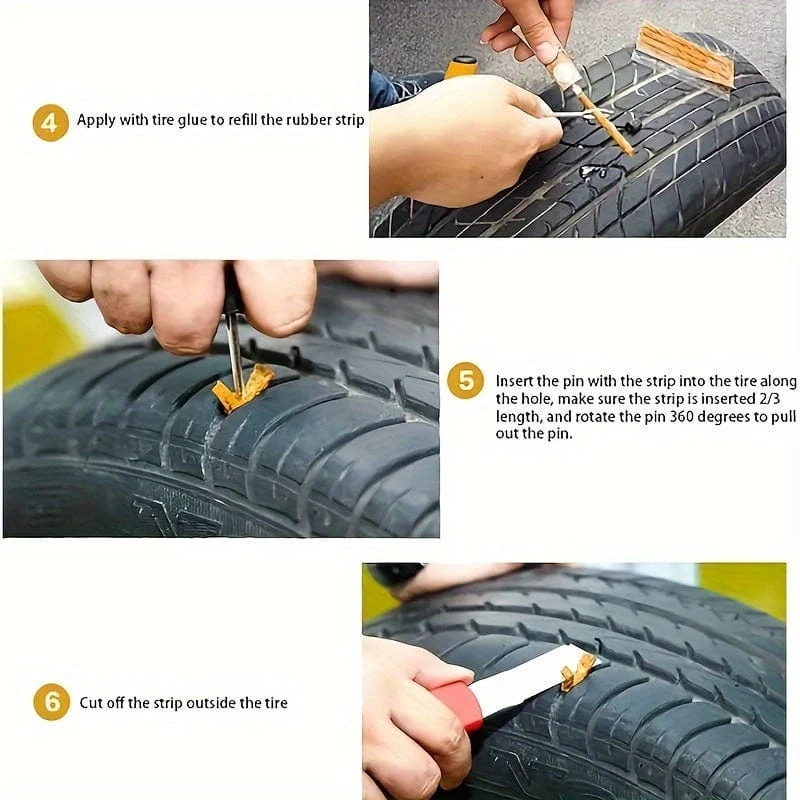 4 Apply with tire glue to refill the rubber strip

5 Insert the pin with the strip into the tire along the hole, make sure the strip is inserted 2/3 length, and rotate the pin 360 degrees to pull out the pin.

6 Cut off the strip outside the tire