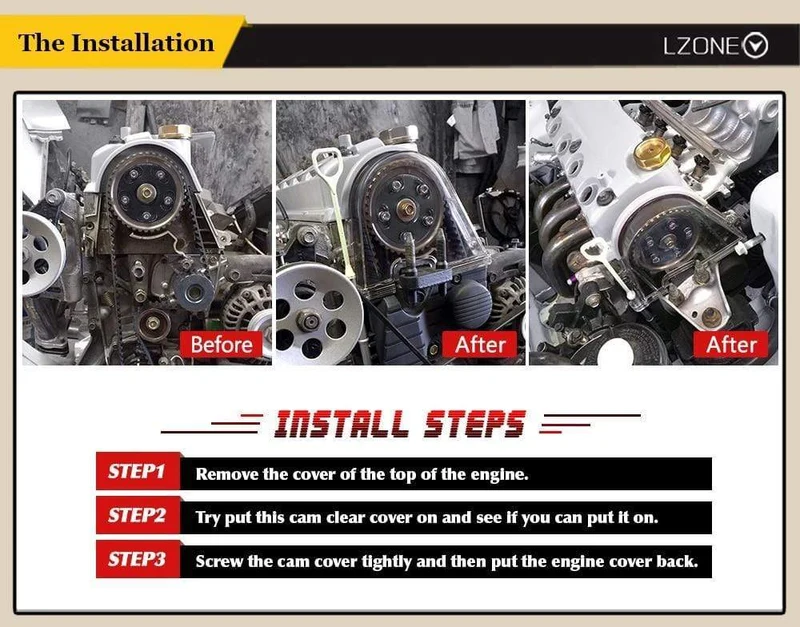 The Installation

LZONE

Before

After

After

INSTALL STEPS

STEP1 Remove the cover of the top of the engine.

STEP2 Try put this cam clear cover on and see if you can put it on.

STEP3 Screw the cam cover tightly and then put the engine cover back.