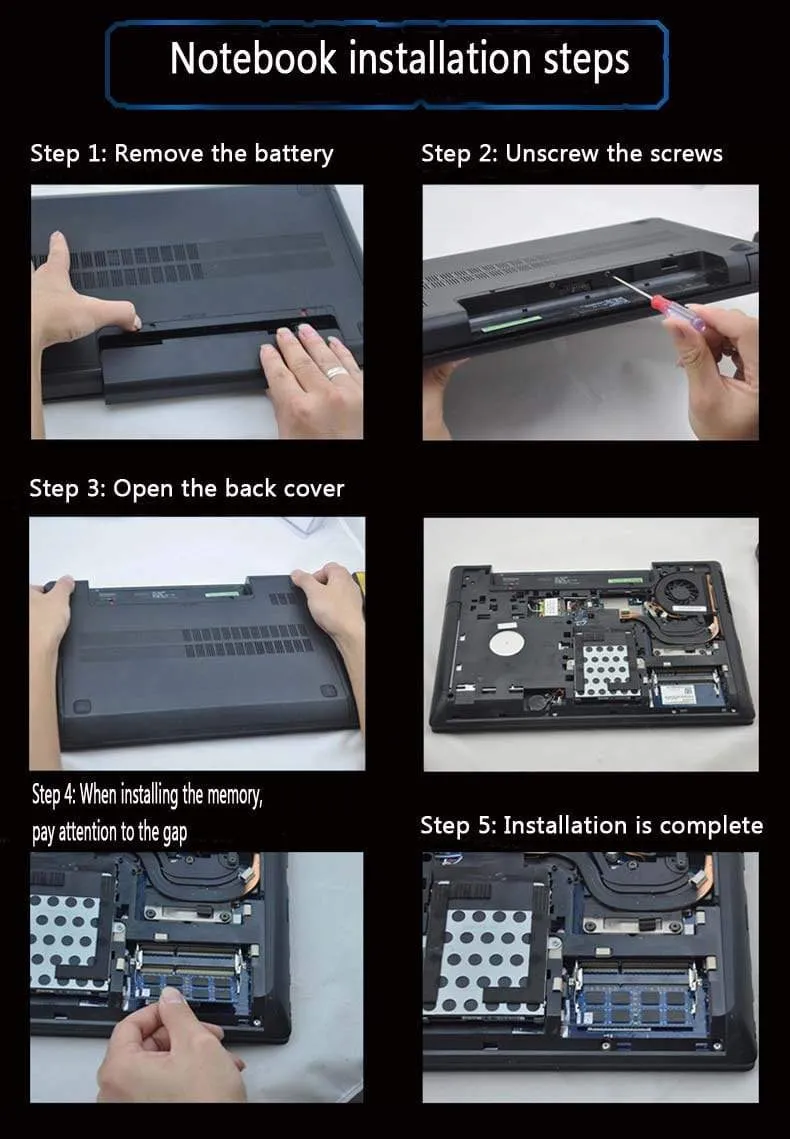 Notebook installation steps

Step 1: Remove the battery

Step 2: Unscrew the screws

Step 3: Open the back cover

Step 4: When installing the memory, pay attention to the gap

Step 5: Installation is complete