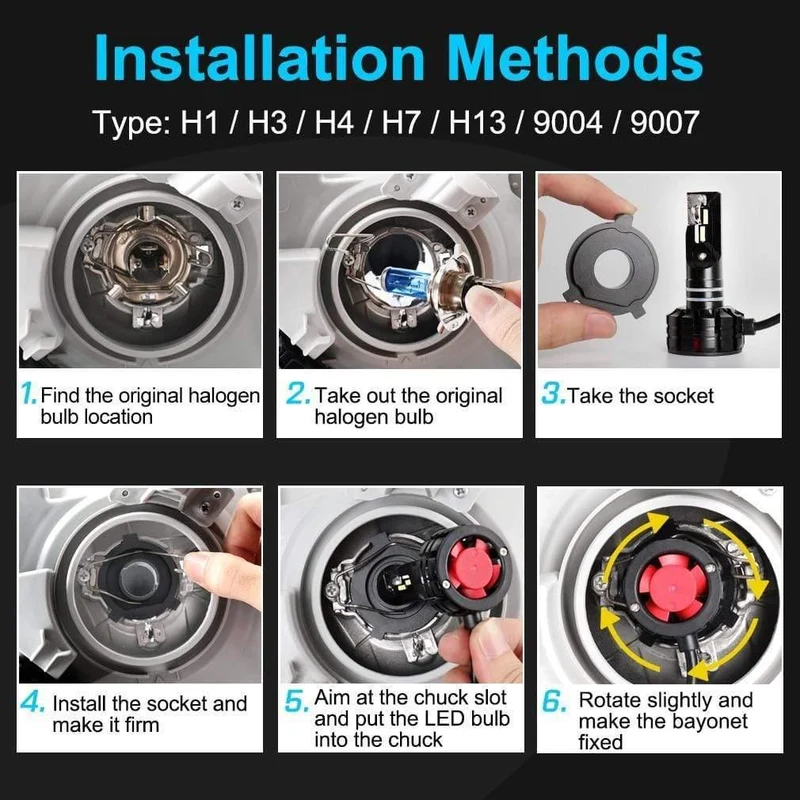 Installation Methods

Type: H1 / H3 / H4 / H7 / H13 / 9004 / 9007

1. Find the original halogen bulb location

2. Take out the original halogen bulb

3. Take the socket

4. Install the socket and make it firm

5. Aim at the chuck slot and put the LED bulb into the chuck

6. Rotate slightly and make the bayonet fixed