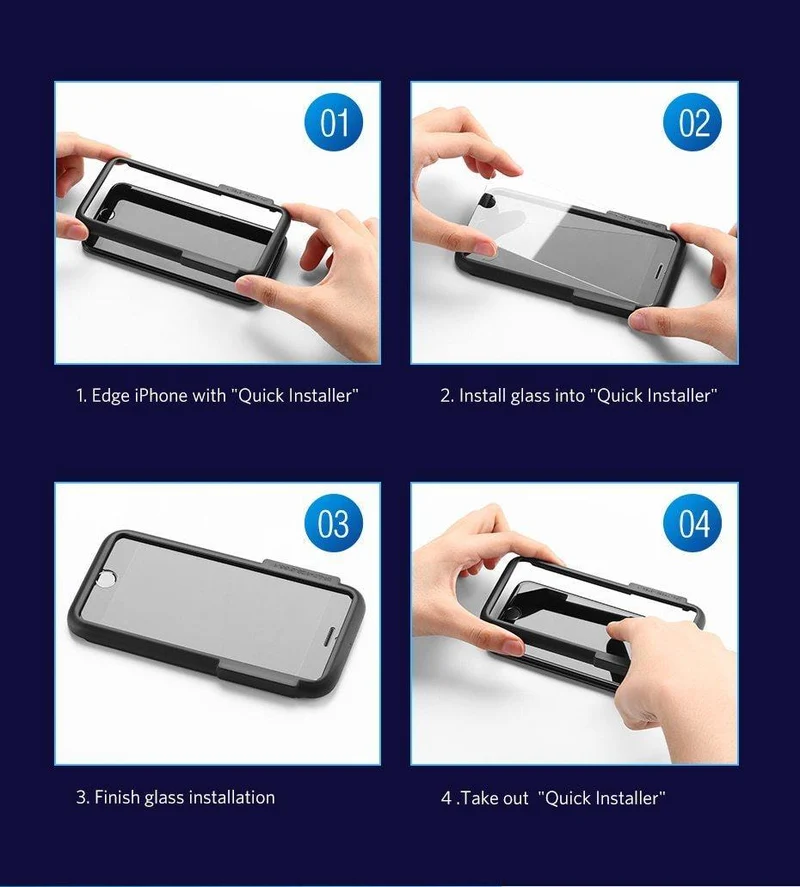 01

1. Edge iPhone with "Quick Installer"

02

2. Install glass into "Quick Installer"

03

3. Finish glass installation

04

4 .Take out "Quick Installer"